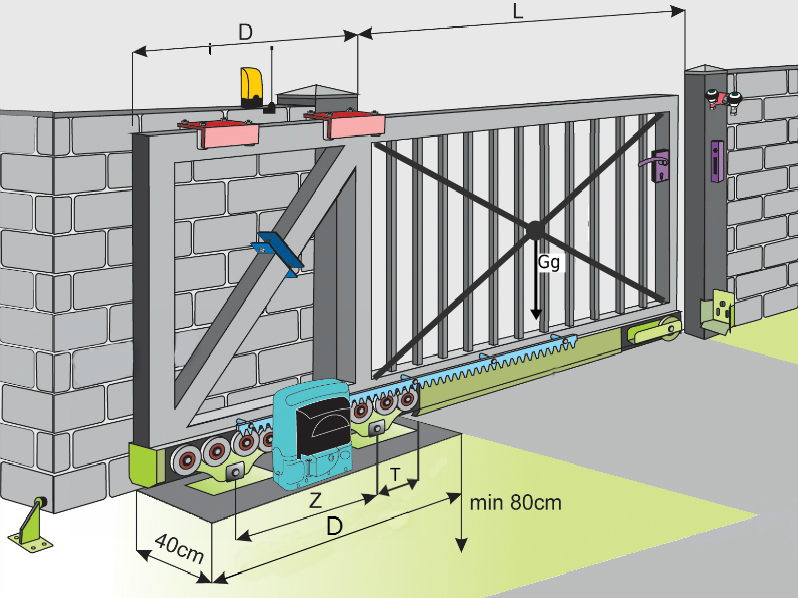 D
L
Gg
T
Z
D
min 80cm
40cm